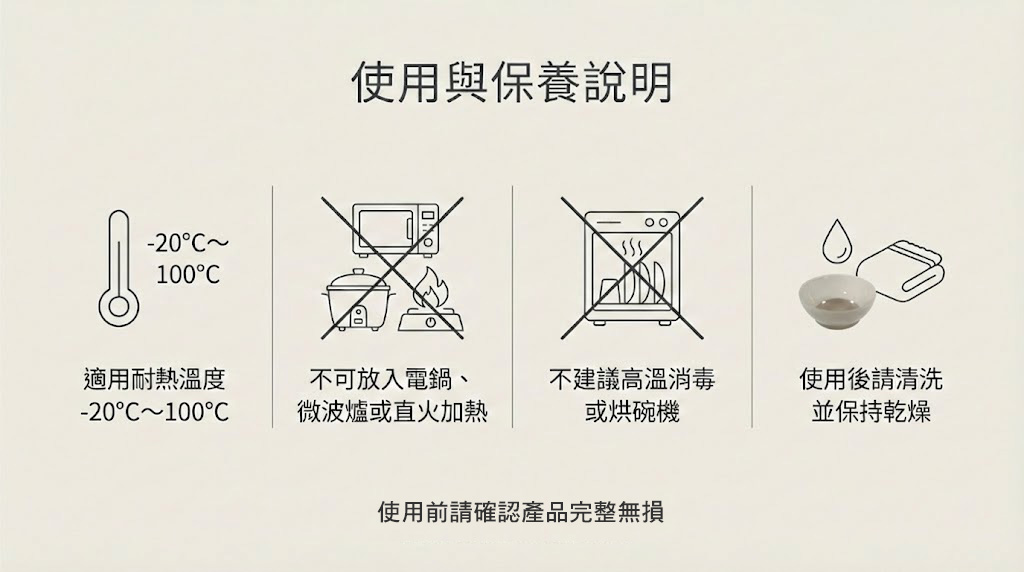 使用與保養說明

-20°C～100°C

適用耐熱溫度
-20°C～100°C

不可放入電鍋、
微波爐或直火加熱

不建議高溫消毒
或烘碗機

使用後請清洗
並保持乾燥

使用前請確認產品完整無損