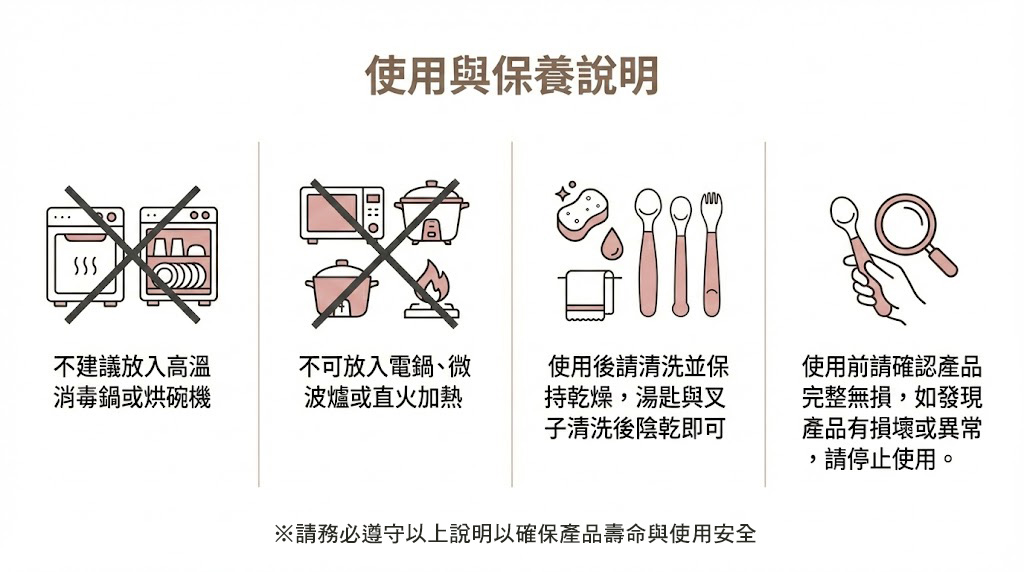 使用與保養說明

不建議放入高溫消毒鍋或烘碗機

不可放入電鍋、微波爐或直火加熱

使用後請清洗並保持乾燥，湯匙與叉子清洗後陰乾即可

使用前請確認產品完整無損，如發現產品有損壞或異常，請停止使用。

※請務必遵守以上說明以確保產品壽命與使用安全