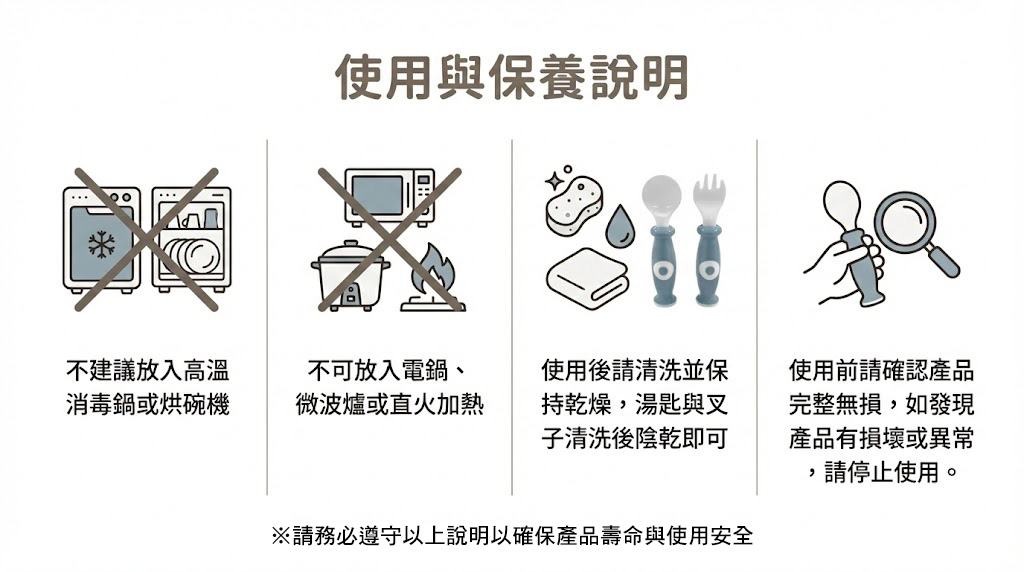 使用與保養說明

不建議放入高溫消毒鍋或烘碗機

不可放入電鍋、微波爐或直火加熱

使用後請清洗並保持乾燥，湯匙與叉子清洗後陰乾即可

使用前請確認產品完整無損，如發現產品有損壞或異常，請停止使用。

※請務必遵守以上說明以確保產品壽命與使用安全