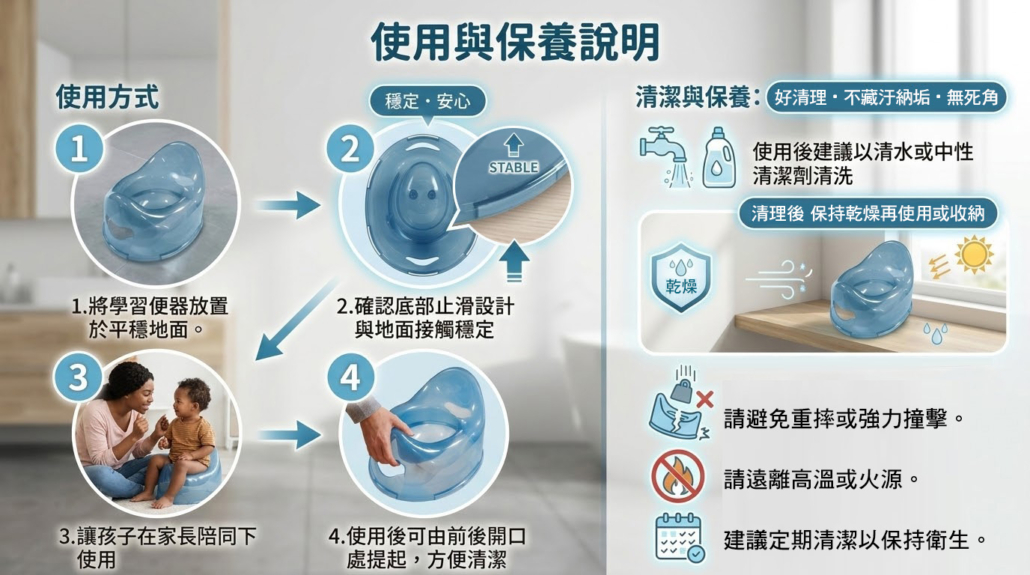 使用與保養說明

使用方式

1

1.將學習便器放置於平穩地面。

穩定・安心

2

STABLE

2.確認底部止滑設計與地面接觸穩定

3

3.讓孩子在家長陪同下使用

4

4.使用後可由前後開口處提起，方便清潔

清潔與保養：好清理・不藏汙納垢・無死角

使用後建議以清水或中性清潔劑清洗

清理後 保持乾燥再使用或收納

乾燥

請避免重摔或強力撞擊。

請遠離高溫或火源。

建議定期清潔以保持衛生。