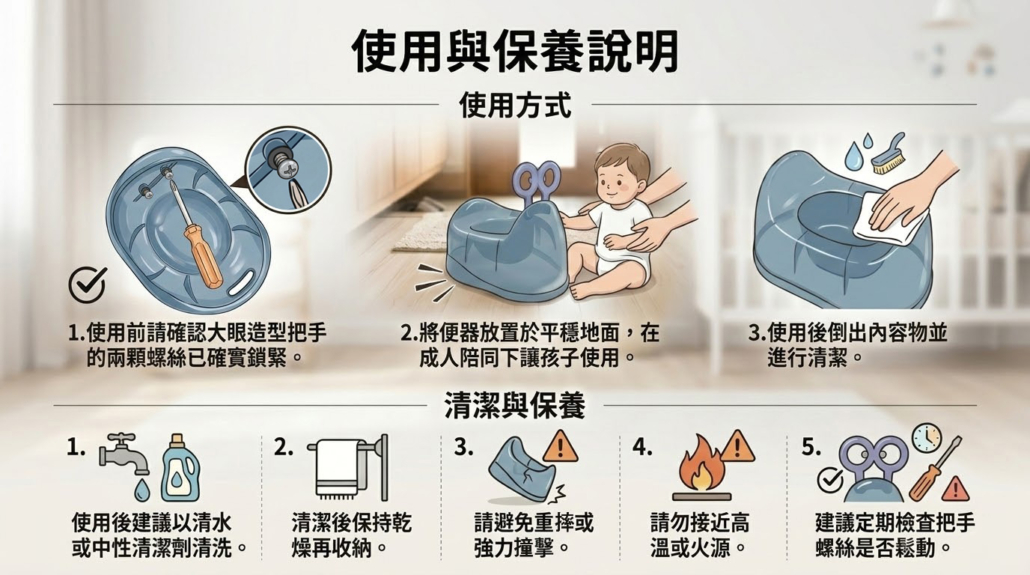 使用與保養說明

使用方式

1.使用前請確認大眼造型把手的兩顆螺絲已確實鎖緊。

2.將便器放置於平穩地面，在成人陪同下讓孩子使用。

3.使用後倒出內容物並進行清潔。

清潔與保養

1.
使用後建議以清水或中性清潔劑清洗。

2.
清潔後保持乾燥再收納。

3.
請避免重摔或強力撞擊。

4.
請勿接近高溫或火源。

5.
建議定期檢查把手螺絲是否鬆動。