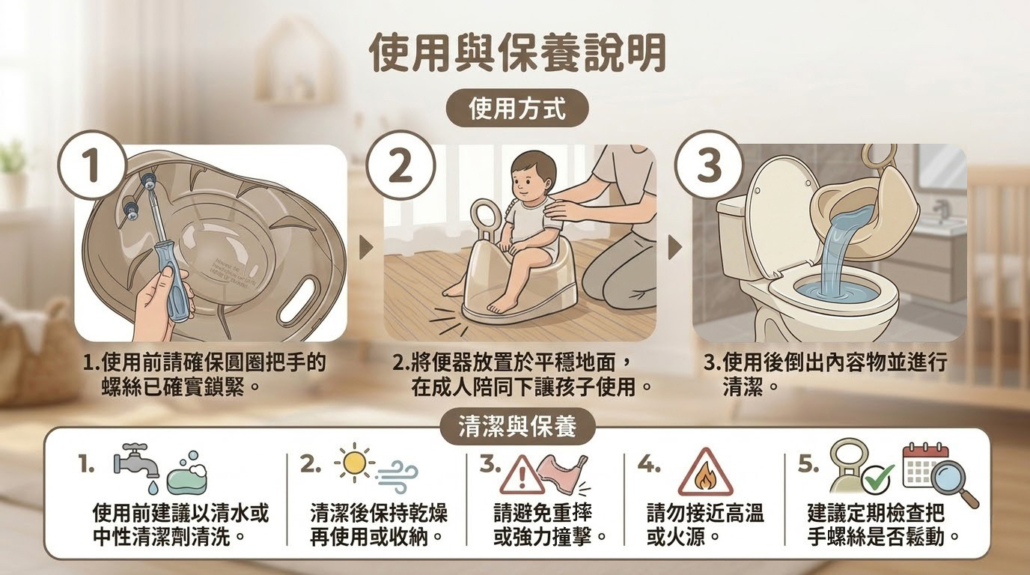 使用與保養說明

使用方式

1

2

3

1.使用前請確保圓圈把手的螺絲已確實鎖緊。

2.將便器放置於平穩地面，在成人陪同下讓孩子使用。

3.使用後倒出內容物並進行清潔。

清潔與保養

1. 使用前建議以清水或中性清潔劑清洗。

2. 清潔後保持乾燥再使用或收納。

3. 請避免重摔或強力撞擊。

4. 請勿接近高溫或火源。

5. 建議定期檢查把手螺絲是否鬆動。