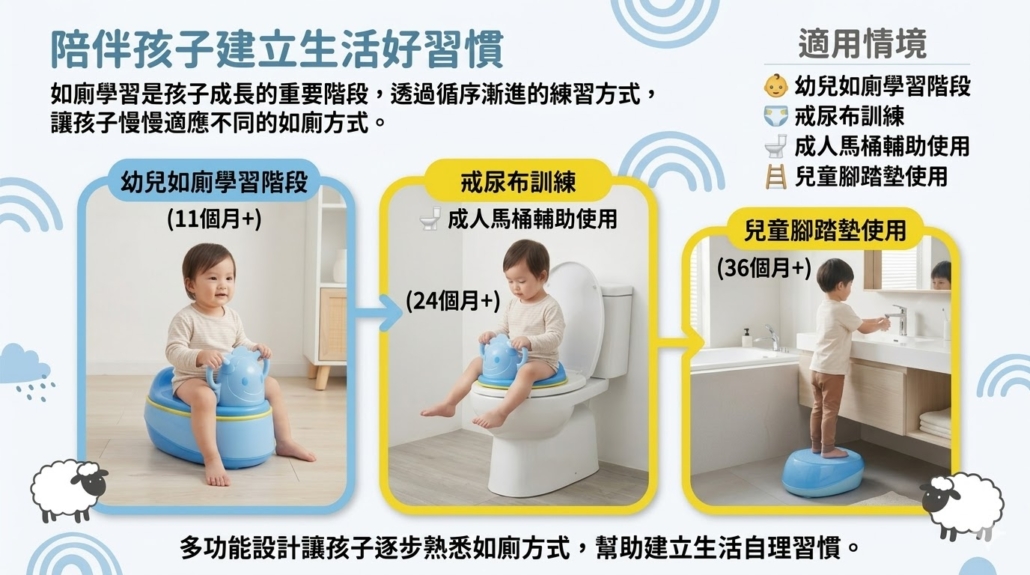 陪伴孩子建立生活好習慣

如廁學習是孩子成長的重要階段，透過循序漸進的練習方式，讓孩子慢慢適應不同的如廁方式。

適用情境
幼兒如廁學習階段
戒尿布訓練
成人馬桶輔助使用
兒童腳踏墊使用

幼兒如廁學習階段
(11個月+)

戒尿布訓練
成人馬桶輔助使用
(24個月+)

兒童腳踏墊使用
(36個月+)

多功能設計讓孩子逐步熟悉如廁方式，幫助建立生活自理習慣。