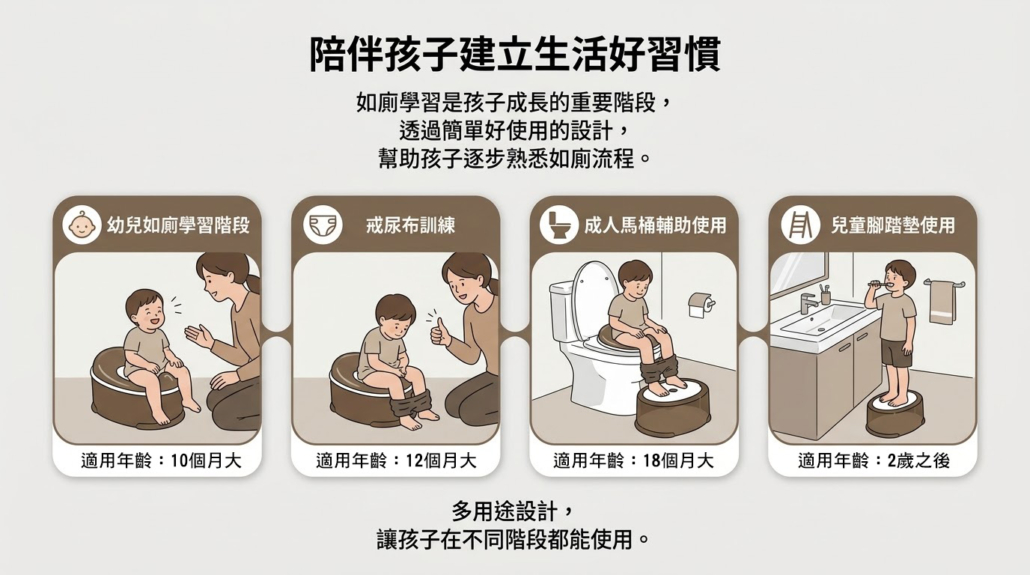 陪伴孩子建立生活好習慣

如廁學習是孩子成長的重要階段，
透過簡單好使用的設計，
幫助孩子逐步熟悉如廁流程。

幼兒如廁學習階段

適用年齡：10個月大

戒尿布訓練

適用年齡：12個月大

成人馬桶輔助使用

適用年齡：18個月大

兒童腳踏墊使用

適用年齡：2歲之後

多用途設計，
讓孩子在不同階段都能使用。