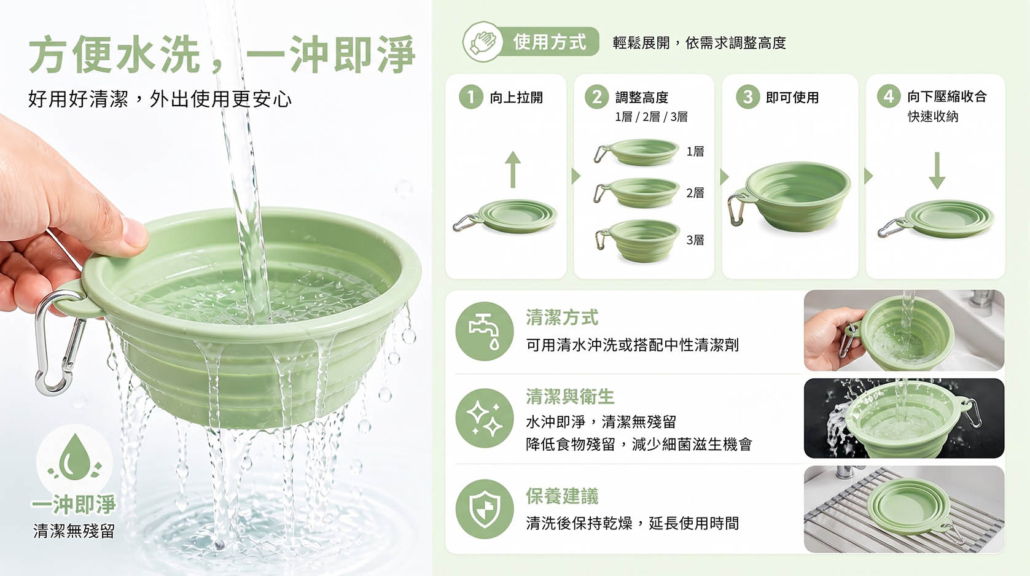 方便水洗，一沖即淨

好用好清潔，外出使用更安心

一沖即淨
清潔無殘留

使用方式　輕鬆展開，依需求調整高度

1 向上拉開

2 調整高度
1層 / 2層 / 3層

1層

2層

3層

3 即可使用

4 向下壓縮收合
快速收納

清潔方式
可用清水沖洗或搭配中性清潔劑

清潔與衛生
水沖即淨，清潔無殘留
降低食物殘留，減少細菌滋生機會

保養建議
清洗後保持乾燥，延長使用時間