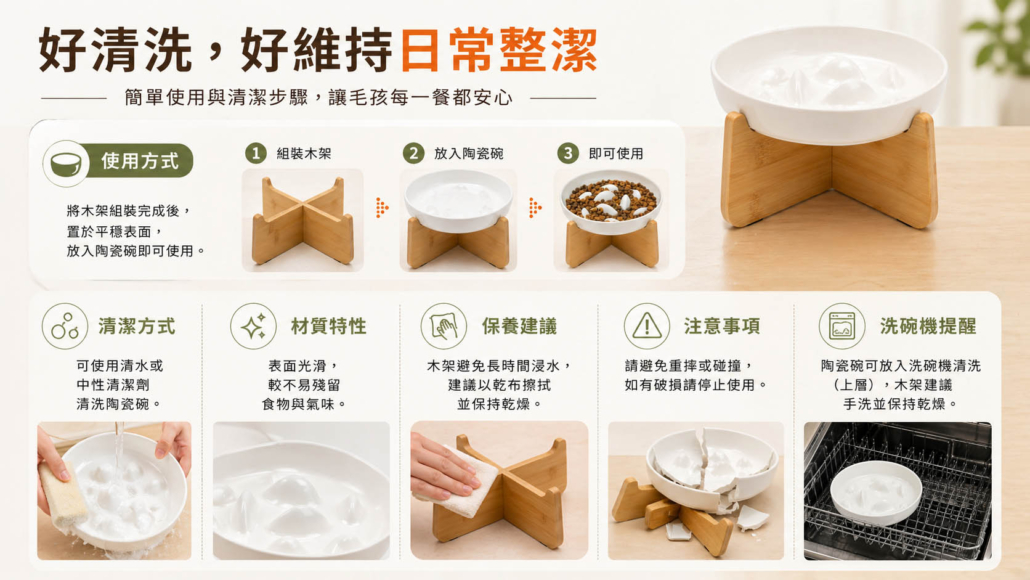 好清洗，好維持日常整潔

簡單使用與清潔步驟，讓毛孩每一餐都安心

使用方式

將木架組裝完成後，置於平穩表面，放入陶瓷碗即可使用。

1 組裝木架

2 放入陶瓷碗

3 即可使用

清潔方式

可使用清水或中性清潔劑清洗陶瓷碗。

材質特性

表面光滑，較不易殘留食物與氣味。

保養建議

木架避免長時間浸水，建議以乾布擦拭並保持乾燥。

注意事項

請避免重摔或碰撞，如有破損請停止使用。

洗碗機提醒

陶瓷碗可放入洗碗機清洗（上層），木架建議手洗並保持乾燥。