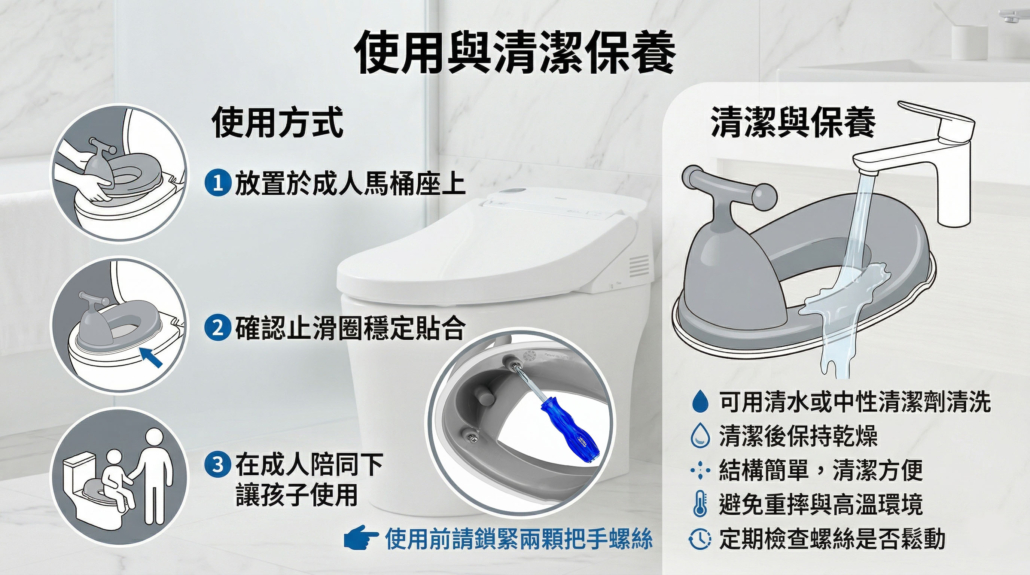 使用與清潔保養

使用方式

1 放置於成人馬桶座上

2 確認止滑圈穩定貼合

3 在成人陪同下讓孩子使用

使用前請鎖緊兩顆把手螺絲

清潔與保養

可用清水或中性清潔劑清洗

清潔後保持乾燥

結構簡單，清潔方便

避免重摔與高溫環境

定期檢查螺絲是否鬆動