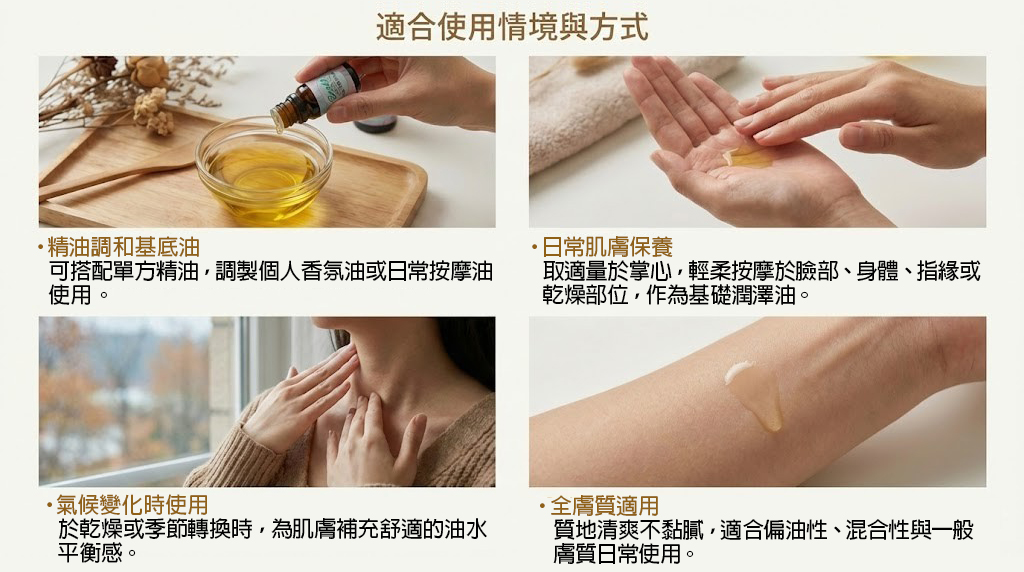 適合使用情境與方式

• 精油調和基底油
可搭配單方精油，調製個人香氛油或日常按摩油使用。

• 日常肌膚保養
取適量於掌心，輕柔按摩於臉部、身體、指緣或乾燥部位，作為基礎潤澤油。

• 氣候變化時使用
於乾燥或季節轉換時，為肌膚補充舒適的油水平衡感。

• 全膚質適用
質地清爽不黏膩，適合偏油性、混合性與一般膚質日常使用。