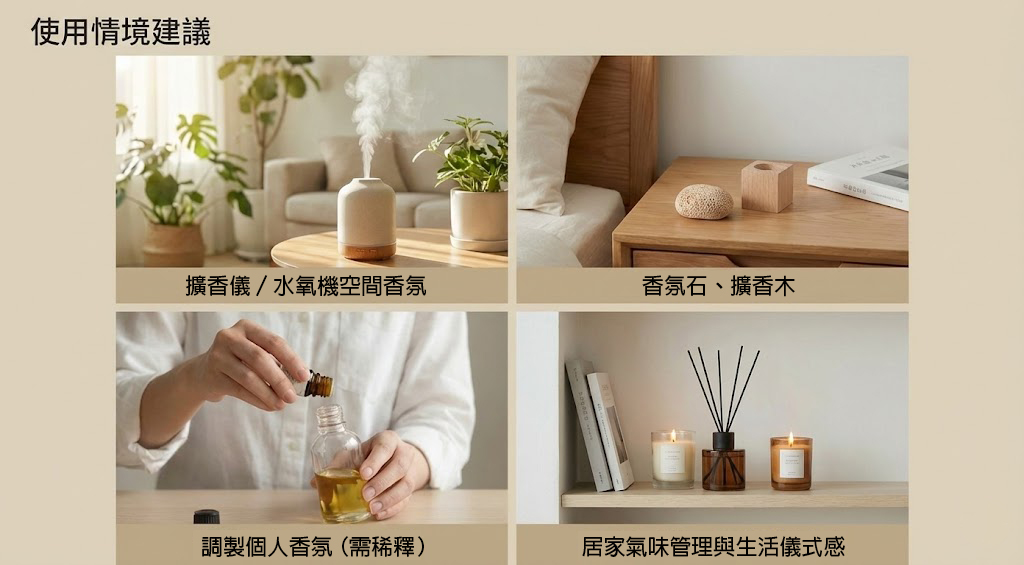 使用情境建議

擴香儀 / 水氧機空間香氛

香氛石、擴香木

調製個人香氛（需稀釋）

居家氣味管理與生活儀式感