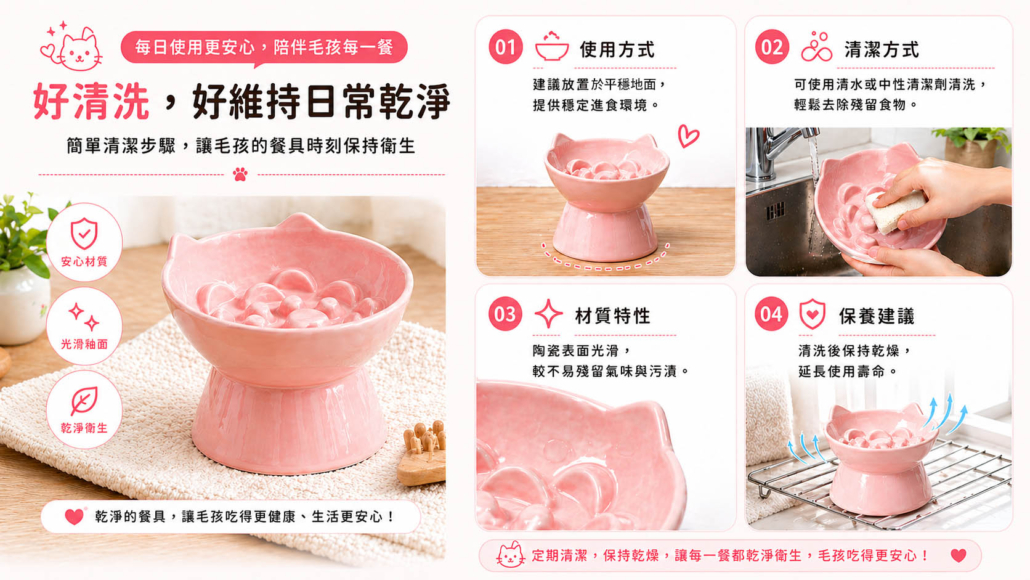 每日使用更安心，陪伴毛孩每一餐

好清洗，好維持日常乾淨

簡單清潔步驟，讓毛孩的餐具時刻保持衛生

安心材質

光滑釉面

乾淨衛生

乾淨的餐具，讓毛孩吃得更健康、生活更安心！

01 使用方式

建議放置於平穩地面，提供穩定進食環境。

02 清潔方式

可使用清水或中性清潔劑清洗，輕鬆去除殘留食物。

03 材質特性

陶瓷表面光滑，較不易殘留氣味與污漬。

04 保養建議

清洗後保持乾燥，延長使用壽命。

定期清潔，保持乾燥，讓每一餐都乾淨衛生，毛孩吃得更安心！